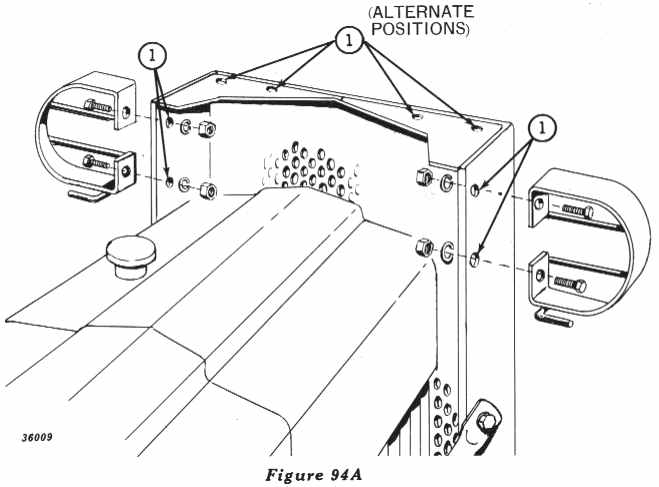 (ALTERNATE POSITIONS)

1

1

1

36009

Figure 94A